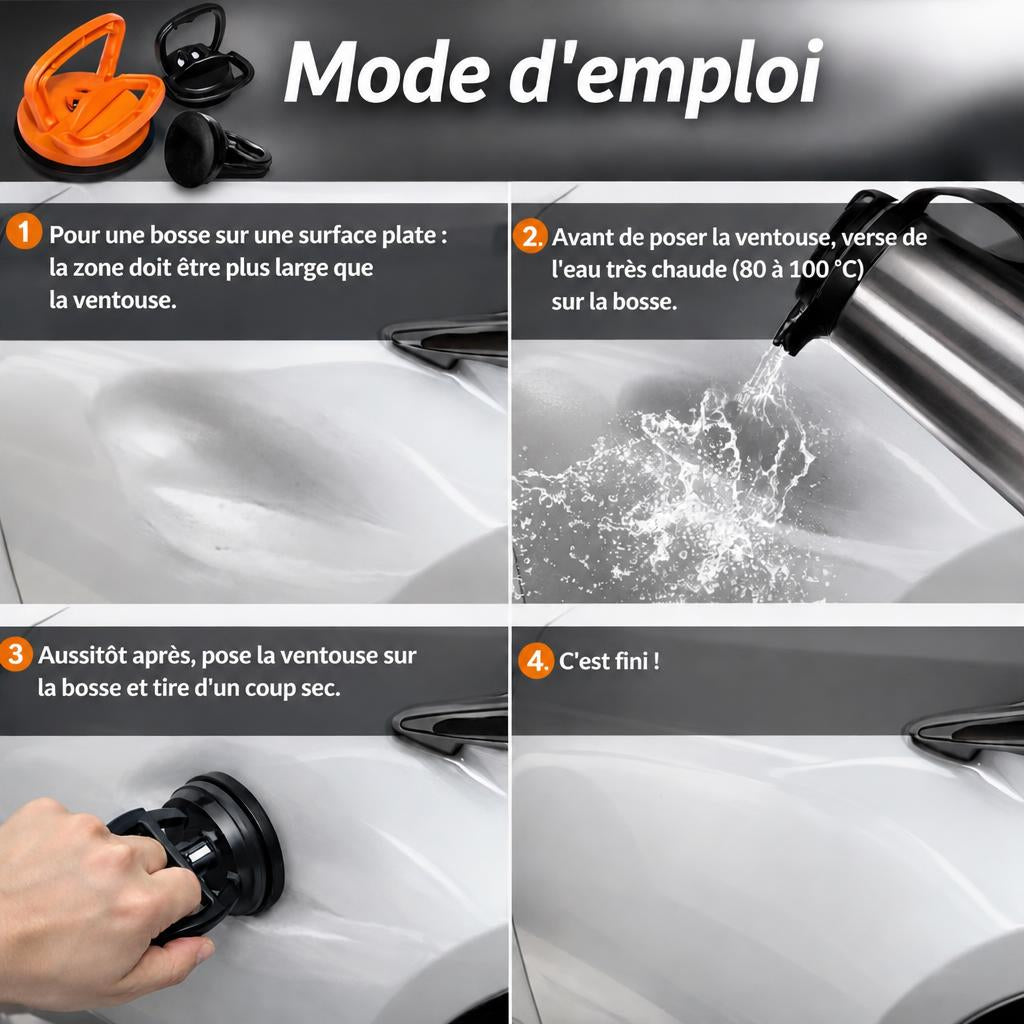 Mode d'emploi

1 Pour une bosse sur une surface plate : la zone doit être plus large que la ventouse.

2. Avant de poser la ventouse, verse de l'eau très chaude (80 à 100 °C) sur la bosse.

3 Aussitôt après, pose la ventouse sur la bosse et tire d'un coup sec.

4. C'est fini !